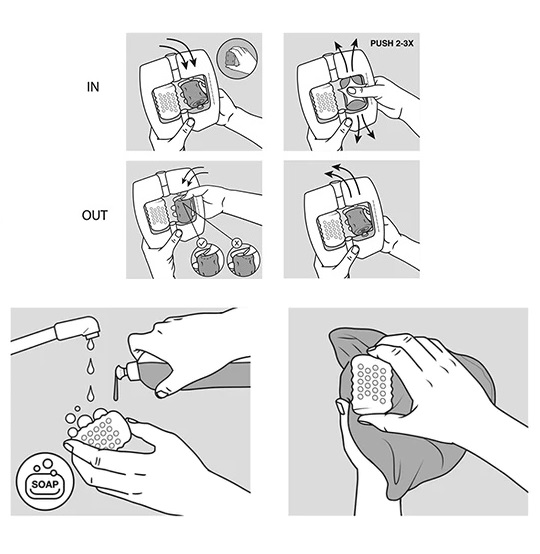 IN

PUSH 2-3X

OUT

SOAP