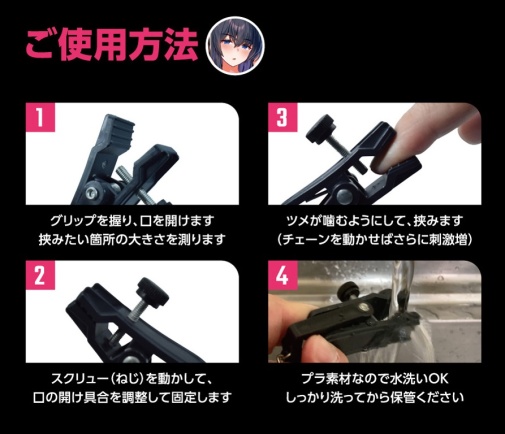 ご使用方法

1
グリップを握り、口を開けます
挟みたい箇所の大きさを測ります

2
スクリュー(ねじ)を動かして、
口の開け具合を調整して固定します

3
ツメが噛むようにして、挟みます
(チェーンを動かせばさらに刺激増)

4
プラ素材なので水洗いOK
しっかり洗ってから保管ください