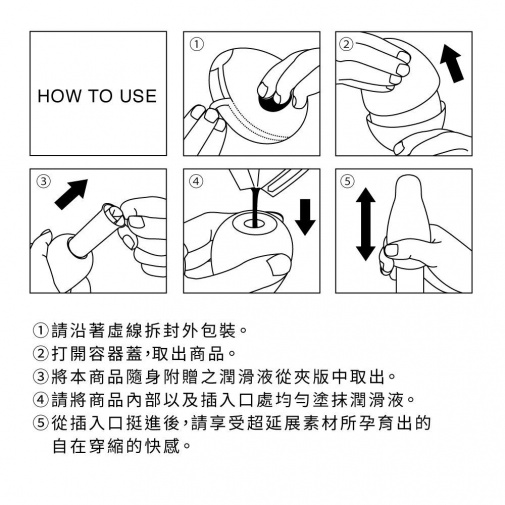 HOW TO USE

①

②

③

④

⑤

①請沿著虛線拆封外包裝。
②打開容器蓋，取出商品。
③將本商品隨身附贈之潤滑液從夾版中取出。
④請將商品內部以及插入口處均勻塗抹潤滑液。
⑤從插入口挺進後，請享受超延展素材所孕育出的自在穿縮的快感。