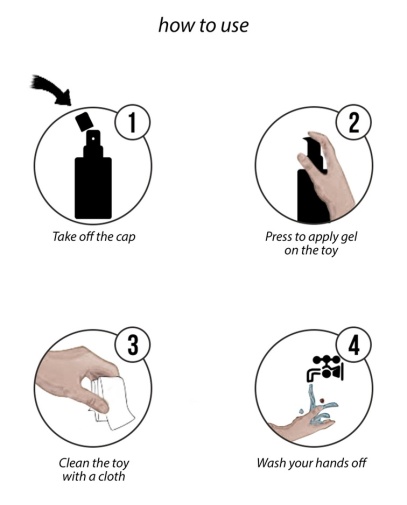 how to use

1
Take off the cap

2
Press to apply gel on the toy

3
Clean the toy with a cloth

4
Wash your hands off