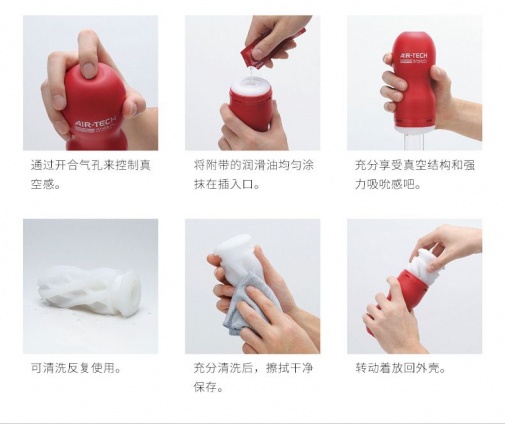 AIR-TECH

通过开合气孔来控制真空感。

将附带的润滑油均匀涂抹在插入口。

AIR-TECH

充分享受真空结构和强力吸吮感吧。

可清洗反复使用。

充分清洗后，擦拭干净保存。

转动着放回外壳。